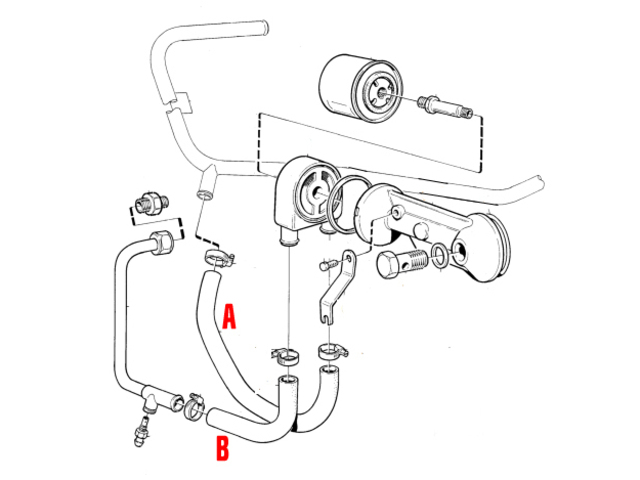 A

B